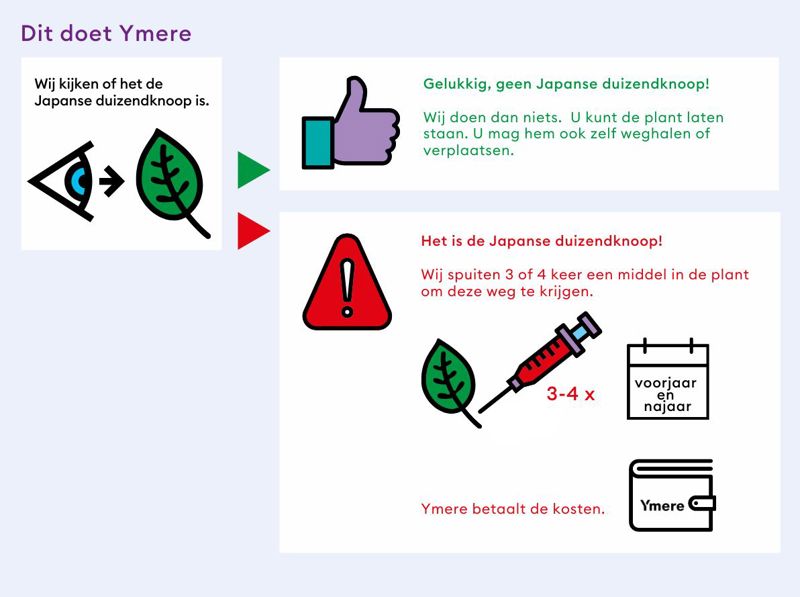 Dit doet Ymere

Wij kijken of het de Japanse duizendknoop is.

Gelukkig, geen Japanse duizendknoop!

Wij doen dan niets. U kunt de plant laten staan. U mag hem ook zelf weghalen of verplaatsen.

Het is de Japanse duizendknoop!

Wij spuiten 3 of 4 keer een middel in de plant om deze weg te krijgen.

3-4 x

voorjaar en najaar

Ymere betaalt de kosten.

Ymere